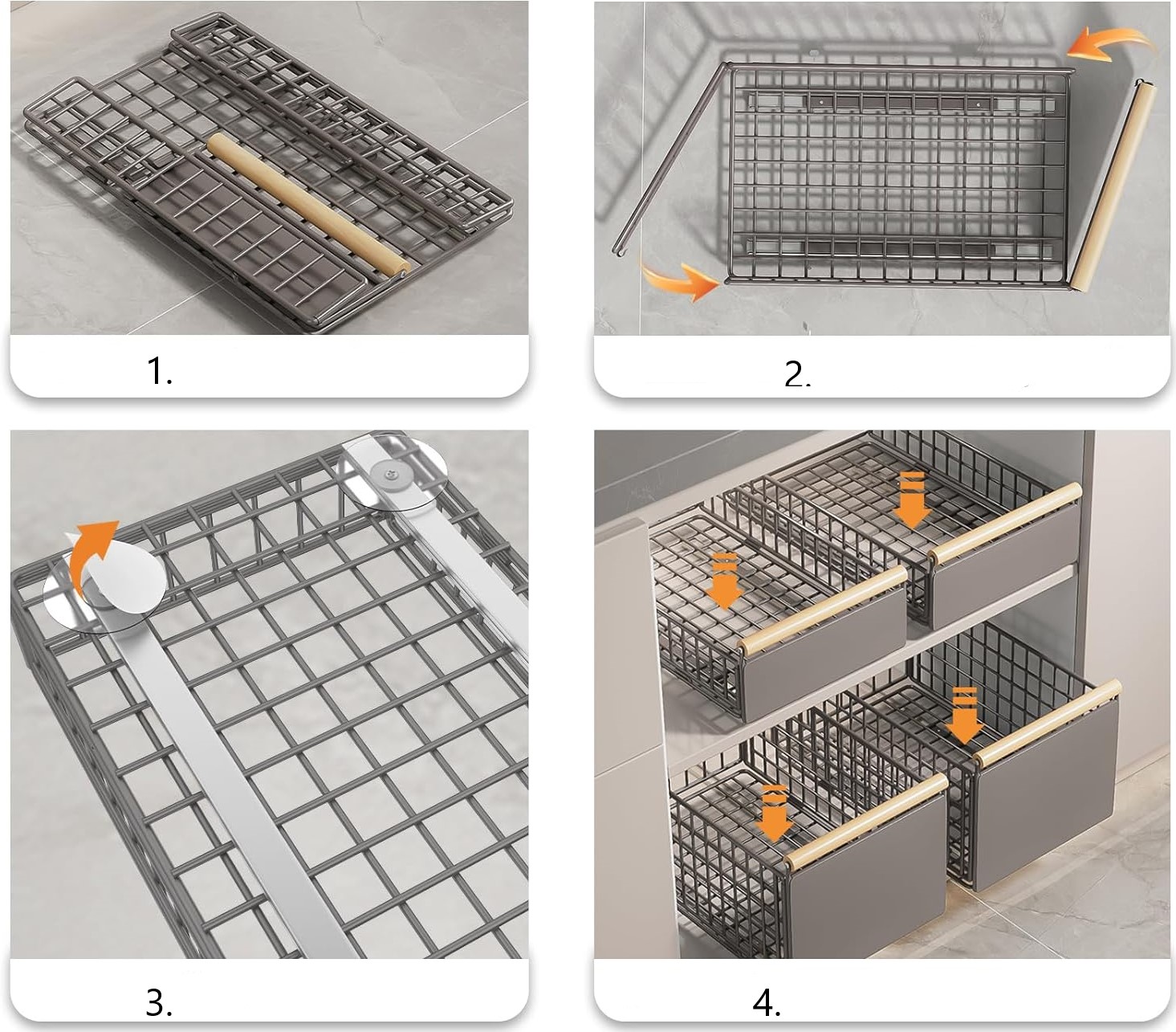 1.

2.

3.

4.