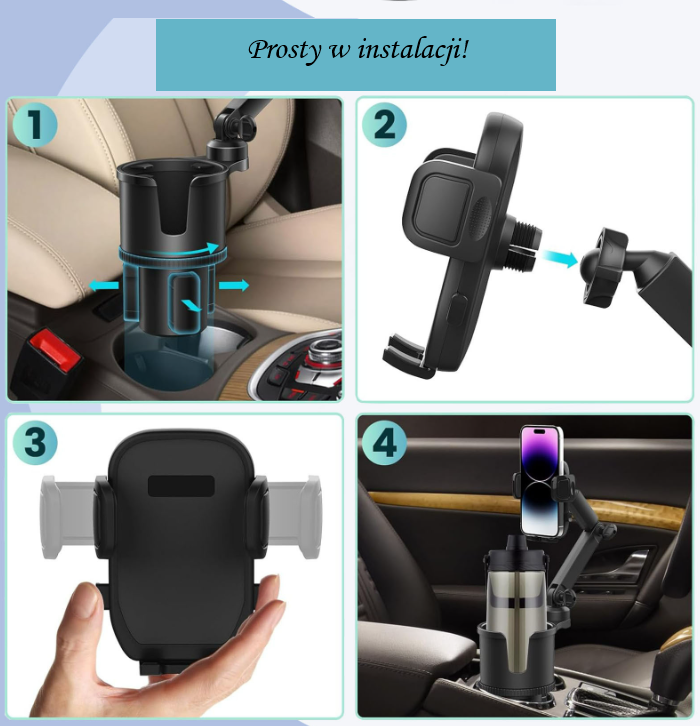 Prosty w instalacji!

1

2

3

4