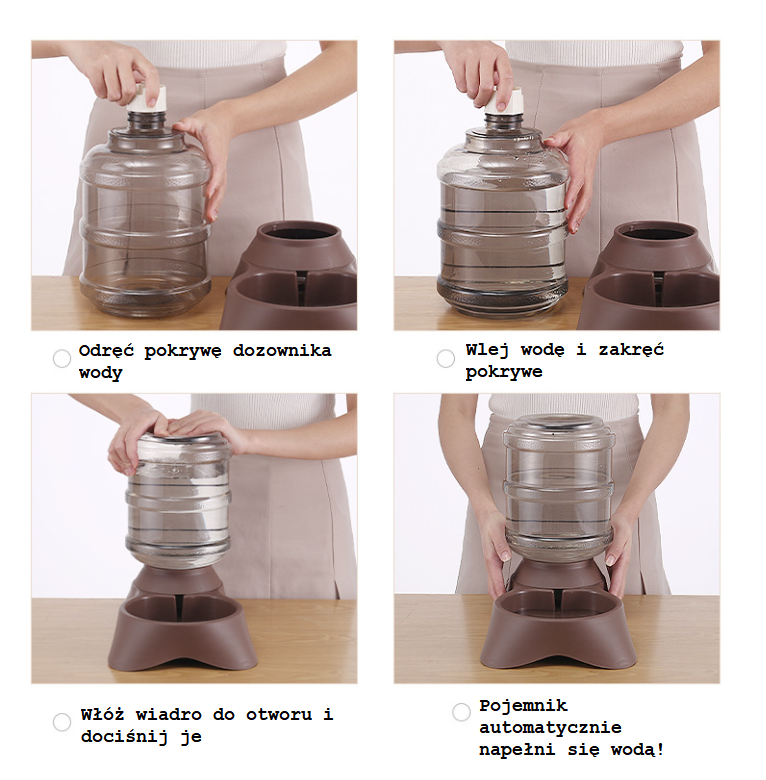 Odręć pokrywę dozownika wody

Wlej wodę i zakręć pokrywe

Włóż wiadro do otworu i dociśnij je

Pojemnik automatycznie napełni się wodą!