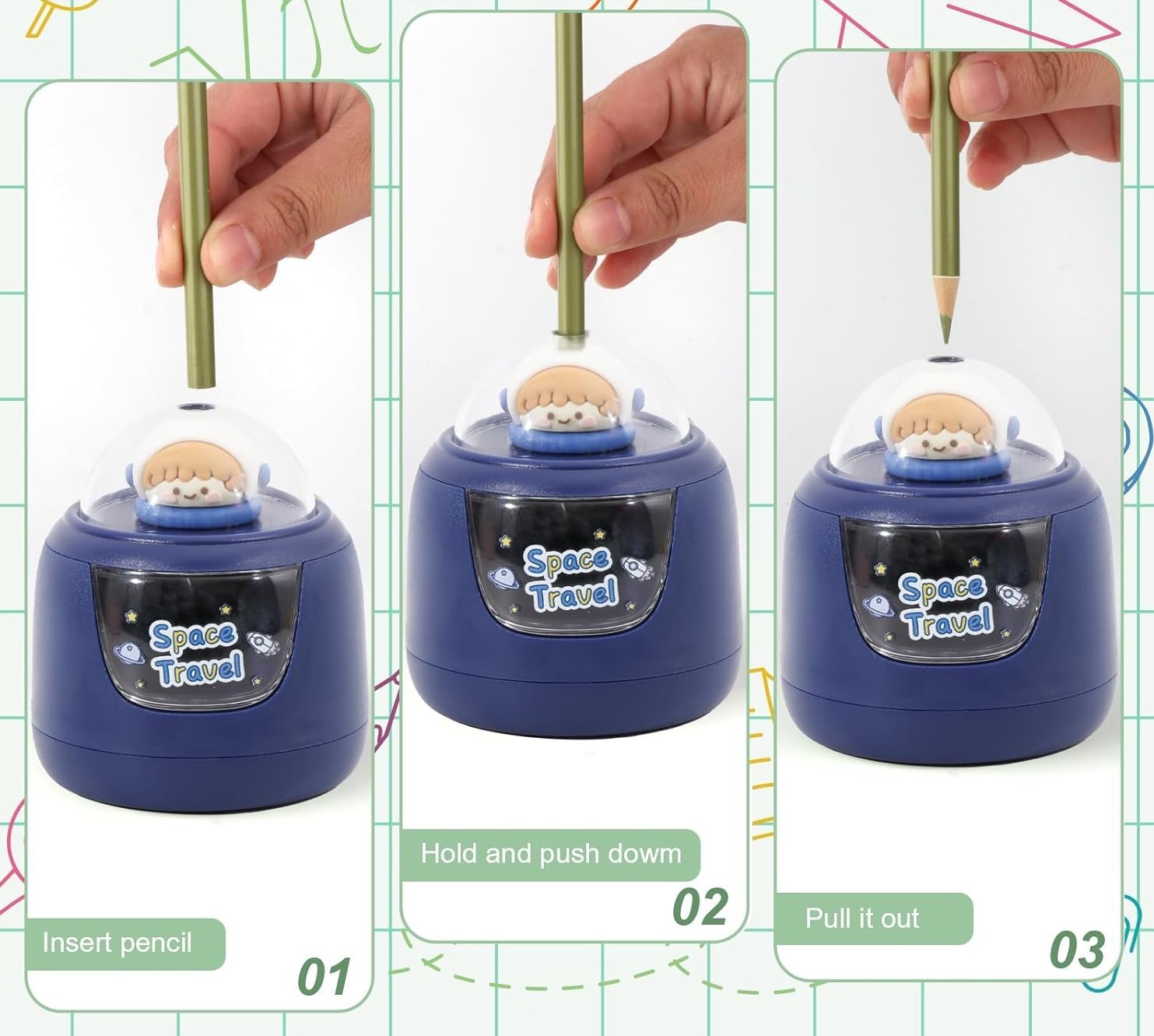 Space Travel

Insert pencil

01

Space Travel

Hold and push dowm

02

Space Travel

Pull it out

03