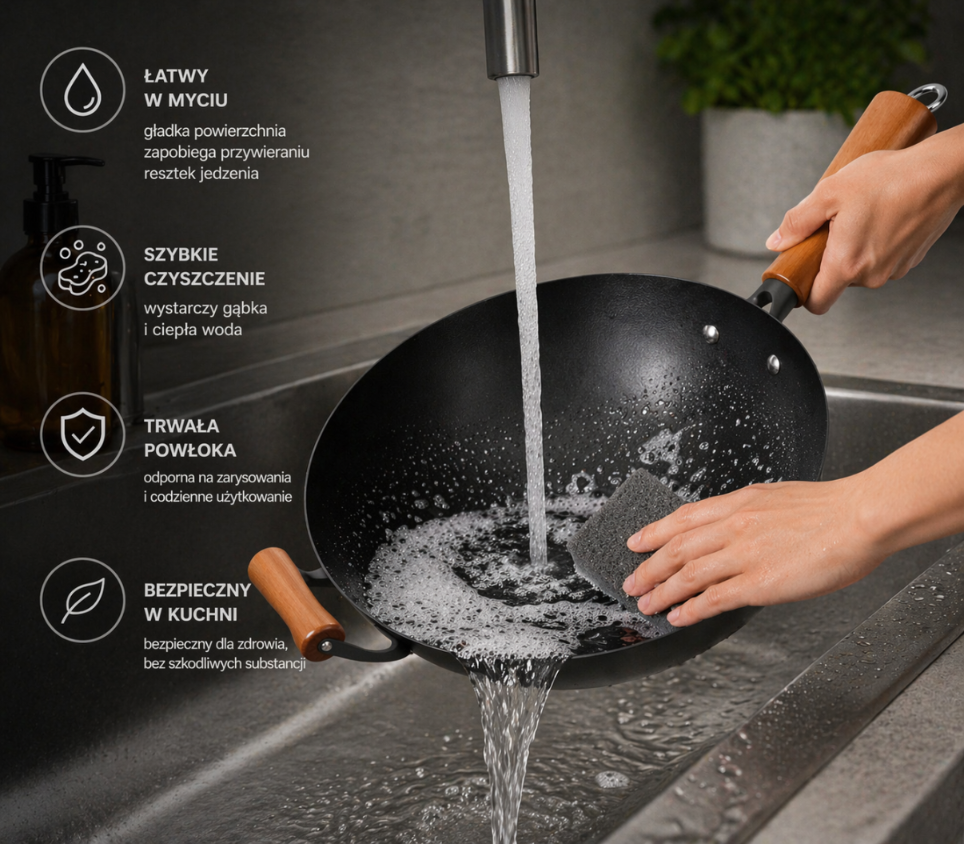 ŁATWY W MYCIU

gładka powierzchnia zapobiega przywieraniu resztek jedzenia

SZYBKIE CZYSZCZENIE

wystarczy gąbka i ciepła woda

TRWAŁA POWŁOKA

odporna na zarysowania i codzienne użytkowanie

BEZPIECZNY W KUCHNI

bezpieczny dla zdrowia, bez szkodliwych substancji